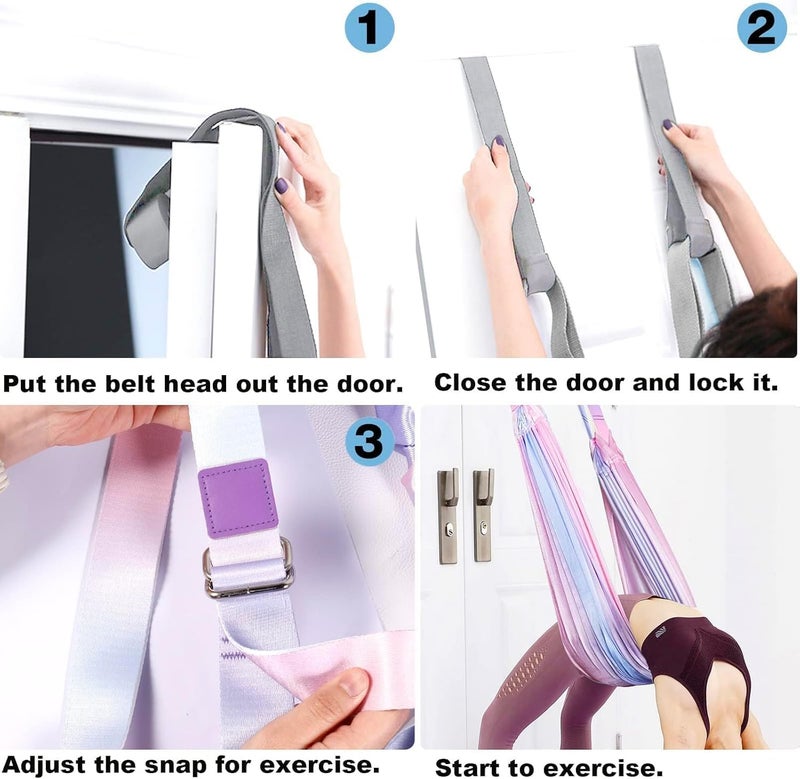 1

2

Put the belt head out the door.

Close the door and lock it.

3

Adjust the snap for exercise.

Start to exercise.